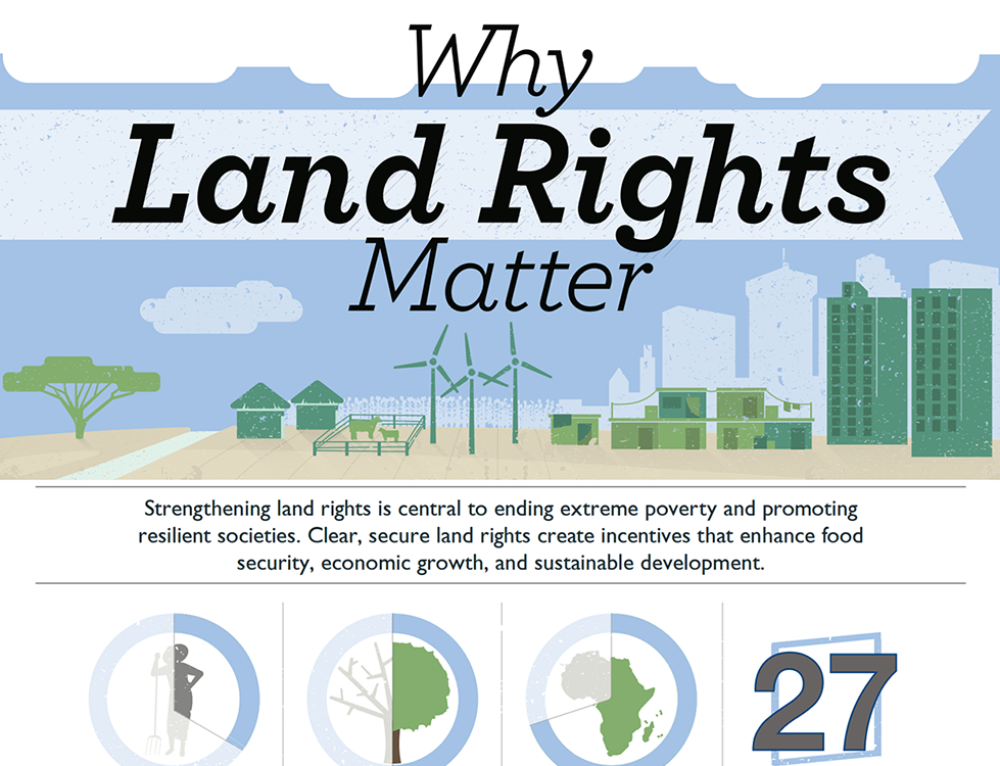 Why
Land Rights
Matter

Strengthening land rights is central to ending extreme poverty and promoting resilient societies. Clear, secure land rights create incentives that enhance food security, economic growth, and sustainable development.

27